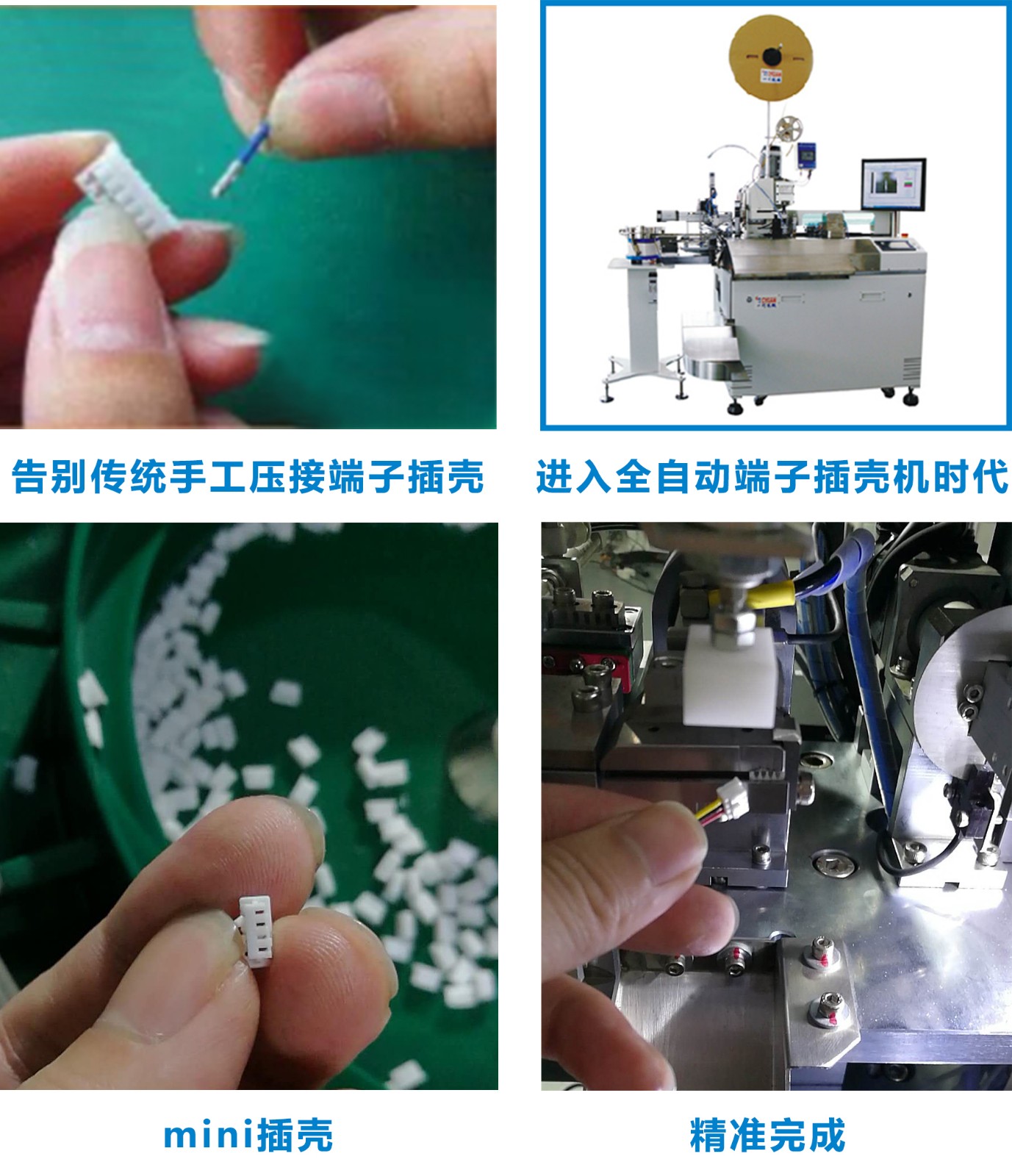 告别传统手工压接端子插壳

进入全自动端子插壳机时代

mini插壳

精准完成